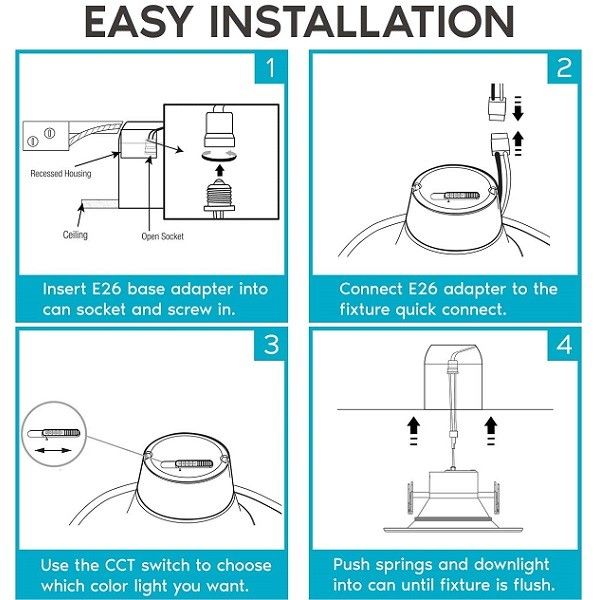 EASY INSTALLATION

1

Recessed Housing

Ceiling

Open Socket

Insert E26 base adapter into can socket and screw in.

2

Connect E26 adapter to the fixture quick connect.

3

Use the CCT switch to choose which color light you want.

4

Push springs and downlight into can until fixture is flush.